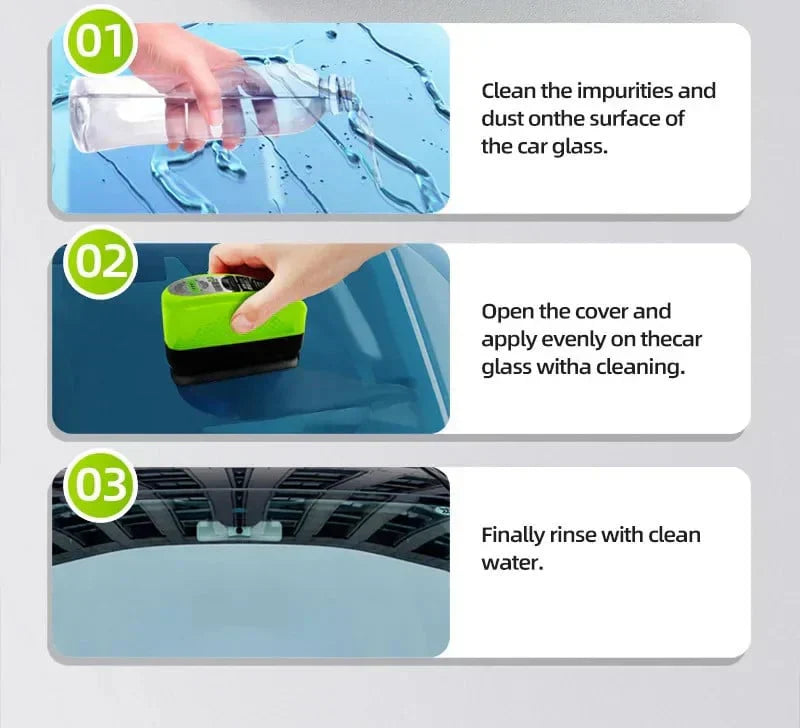 01

Clean the impurities and dust onthe surface of the car glass.

02

Open the cover and apply evenly on thecar glass witha cleaning.

03

Finally rinse with clean water.